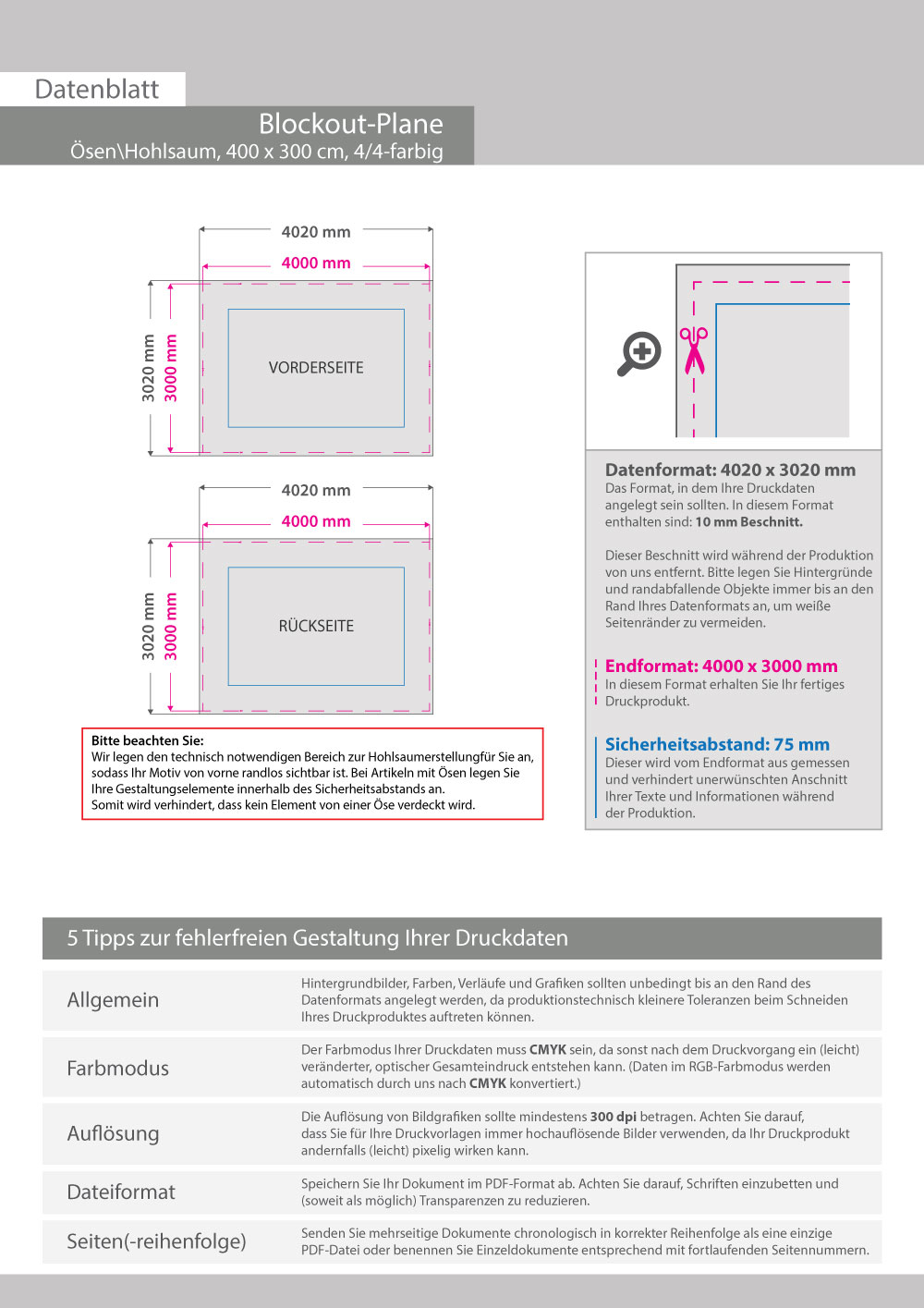 Datenblatt

Blockout-Plane
Ösen\Hohlsaum, 400 x 300 cm, 4/4-farbig

4020 mm
4000 mm
3020 mm
3000 mm
VORDERSEITE

4020 mm
4000 mm
3020 mm
3000 mm
RÜCKSEITE

Bitte beachten Sie:
Wir legen den technisch notwendigen Bereich zur Hohlsaumerstellungfür Sie an, sodass Ihr Motiv von vorne randlos sichtbar ist. Bei Artikeln mit Ösen legen Sie Ihre Gestaltungselemente innerhalb des Sicherheitsabstands an.
Somit wird verhindert, dass kein Element von einer Öse verdeckt wird.

Datenformat: 4020 x 3020 mm
Das Format, in dem Ihre Druckdaten angelegt sein sollten. In diesem Format enthalten sind: 10 mm Beschnitt.

Dieser Beschnitt wird während der Produktion von uns entfernt. Bitte legen Sie Hintergründe und randabfallende Objekte immer bis an den Rand Ihres Datenformats an, um weiße Seitenränder zu vermeiden.

Endformat: 4000 x 3000 mm
In diesem Format erhalten Sie Ihr fertiges Druckprodukt.

Sicherheitsabstand: 75 mm
Dieser wird vom Endformat aus gemessen und verhindert unerwünschten Anschnitt Ihrer Texte und Informationen während der Produktion.

5 Tipps zur fehlerfreien Gestaltung Ihrer Druckdaten

| Allgemein | Hintergrundbilder, Farben, Verläufe und Grafiken sollten unbedingt bis an den Rand des Datenformats angelegt werden, da produktionstechnisch kleinere Toleranzen beim Schneiden Ihres Druckproduktes auftreten können. |
|---|---|
| Farbmodus | Der Farbmodus Ihrer Druckdaten muss CMYK sein, da sonst nach dem Druckvorgang ein (leicht) veränderter, optischer Gesamteindruck entstehen kann. (Daten im RGB-Farbmodus werden automatisch durch uns nach CMYK konvertiert.) |
| Auflösung | Die Auflösung von Bildgrafiken sollte mindestens 300 dpi betragen. Achten Sie darauf, dass Sie für Ihre Druckvorlagen immer hochauflösende Bilder verwenden, da Ihr Druckprodukt andernfalls (leicht) pixelig wirken kann. |
| Dateiformat | Speichern Sie Ihr Dokument im PDF-Format ab. Achten Sie darauf, Schriften einzubetten und (soweit als möglich) Transparenzen zu reduzieren. |
| Seiten(-reihenfolge) | Senden Sie mehrseitige Dokumente chronologisch in korrekter Reihenfolge als eine einzige PDF-Datei oder benennen Sie Einzeldokumente entsprechend mit fortlaufenden Seitennummern. |